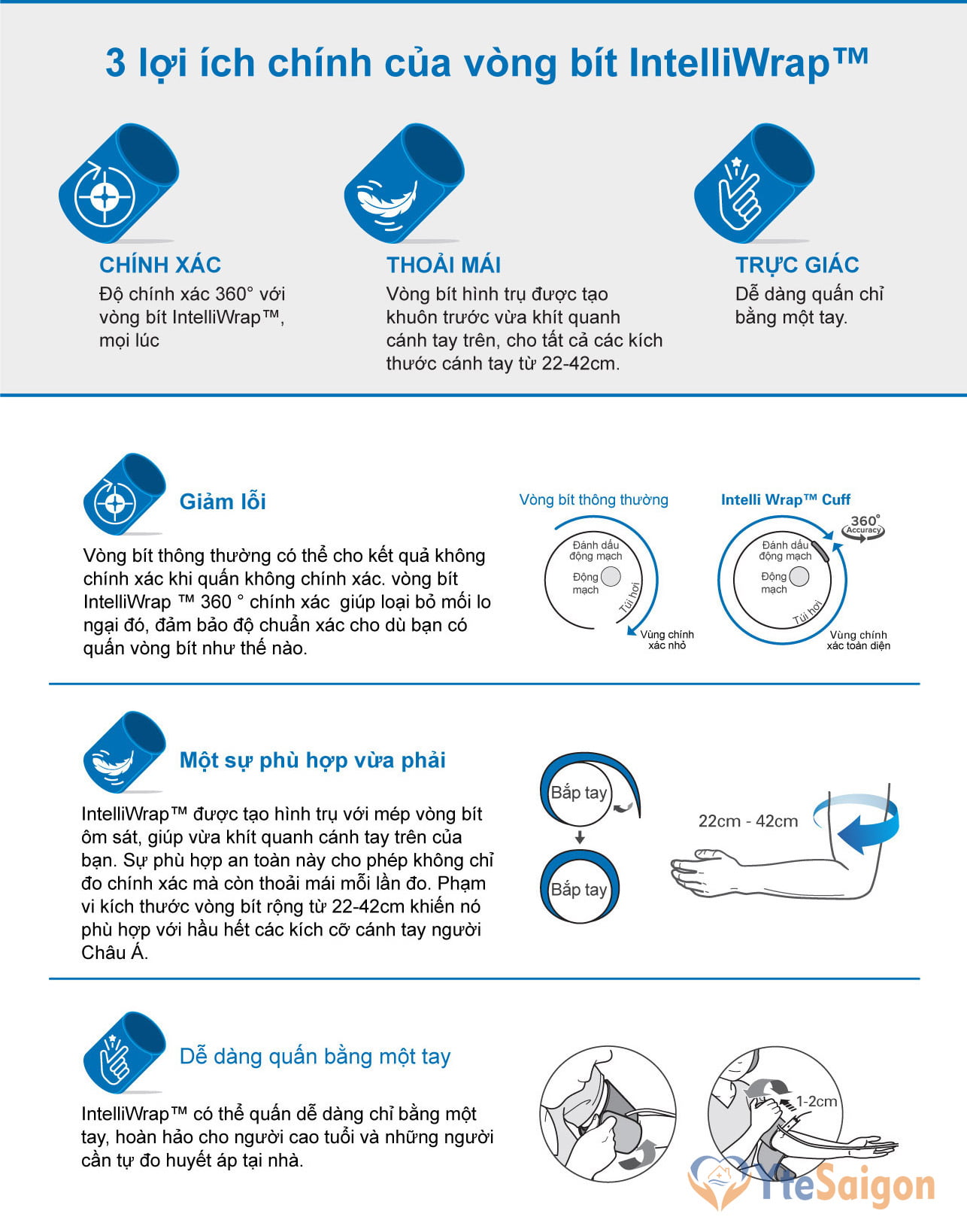 3 lợi ích chính của vòng bít IntelliWrap™

CHÍNH XÁC
Độ chính xác 360° với vòng bít IntelliWrap™, mọi lúc

THOẢI MÁI
Vòng bít hình trụ được tạo khuôn trước vừa khít quanh cánh tay trên, cho tất cả các kích thước cánh tay từ 22-42cm.

TRỰC GIÁC
Dễ dàng quấn chỉ bằng một tay.

Giảm lỗi

Vòng bít thông thường có thể cho kết quả không chính xác khi quấn không chính xác. vòng bít IntelliWrap ™ 360 ° chính xác giúp loại bỏ mối lo ngại đó, đảm bảo độ chuẩn xác cho dù bạn có quấn vòng bít như thế nào.

Vòng bít thông thường
Đánh dấu động mạch
Động mạch
Túi hơi
Vùng chính xác nhỏ

Intelli Wrap™ Cuff
360° Accuracy
Đánh dấu động mạch
Động mạch
Túi hơi
Vùng chính xác toàn diện

Một sự phù hợp vừa phải

IntelliWrap™ được tạo hình trụ với mép vòng bít ôm sát, giúp vừa khít quanh cánh tay trên của bạn. Sự phù hợp an toàn này cho phép không chỉ đo chính xác mà còn thoải mái mỗi lần đo. Phạm vi kích thước vòng bít rộng từ 22-42cm khiến nó phù hợp với hầu hết các kích cỡ cánh tay người Châu Á.

Bắp tay
Bắp tay
22cm - 42cm

Dễ dàng quấn bằng một tay

IntelliWrap™ có thể quấn dễ dàng chỉ bằng một tay, hoàn hảo cho người cao tuổi và những người cần tự đo huyết áp tại nhà.

1-2cm
YteSaigon